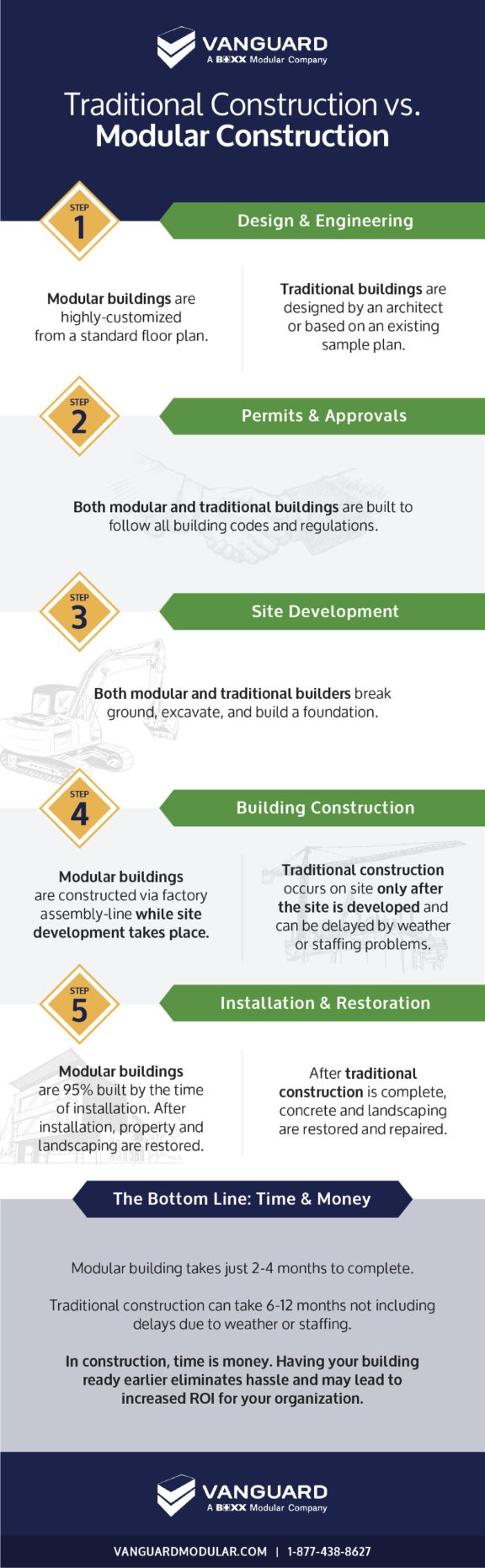 VANGUARD
A BOXX Modular Company

Traditional Construction vs. Modular Construction

STEP 1
Design & Engineering

Modular buildings are highly-customized from a standard floor plan.

Traditional buildings are designed by an architect or based on an existing sample plan.

STEP 2
Permits & Approvals

Both modular and traditional buildings are built to follow all building codes and regulations.

STEP 3
Site Development

Both modular and traditional builders break ground, excavate, and build a foundation.

STEP 4
Building Construction

Modular buildings are constructed via factory assembly-line while site development takes place.

Traditional construction occurs on site only after the site is developed and can be delayed by weather or staffing problems.

STEP 5
Installation & Restoration

Modular buildings are 95% built by the time of installation. After installation, property and landscaping are restored.

After traditional construction is complete, concrete and landscaping are restored and repaired.

The Bottom Line: Time & Money

Modular building takes just 2-4 months to complete.

Traditional construction can take 6-12 months not including delays due to weather or staffing.

In construction, time is money. Having your building ready earlier eliminates hassle and may lead to increased ROI for your organization.

VANGUARD
A BOXX Modular Company

VANGUARDMODULAR.COM | 1-877-438-8627